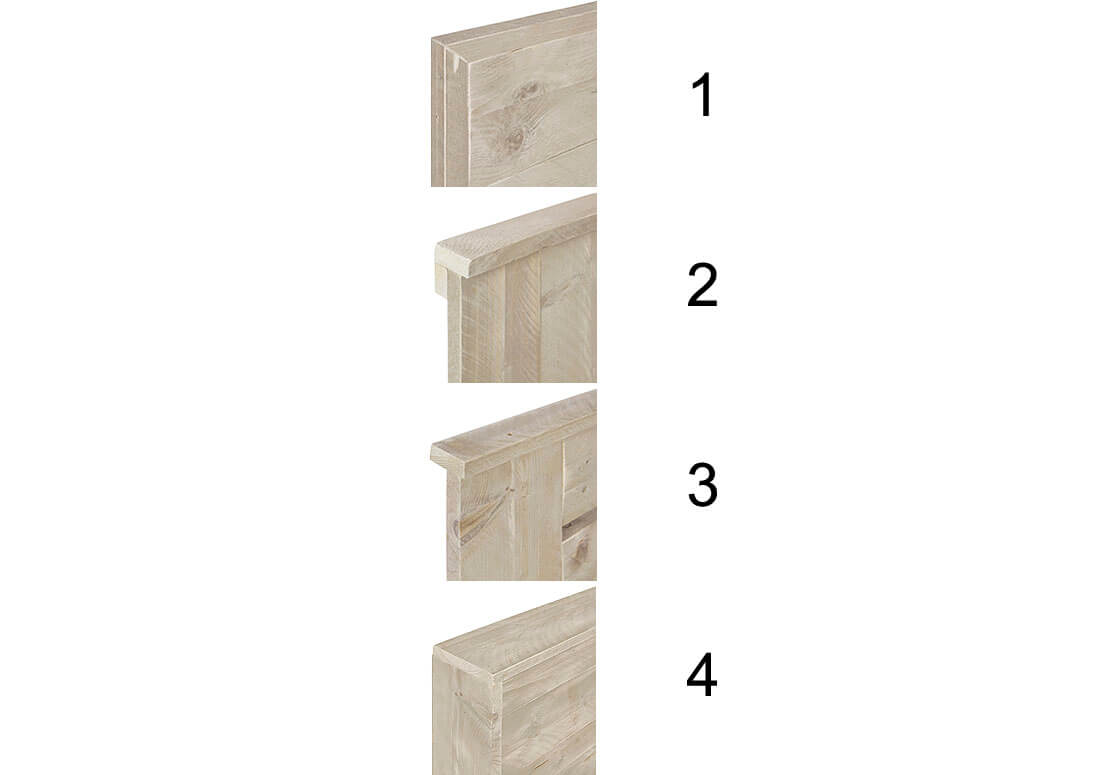 1

2

3

4